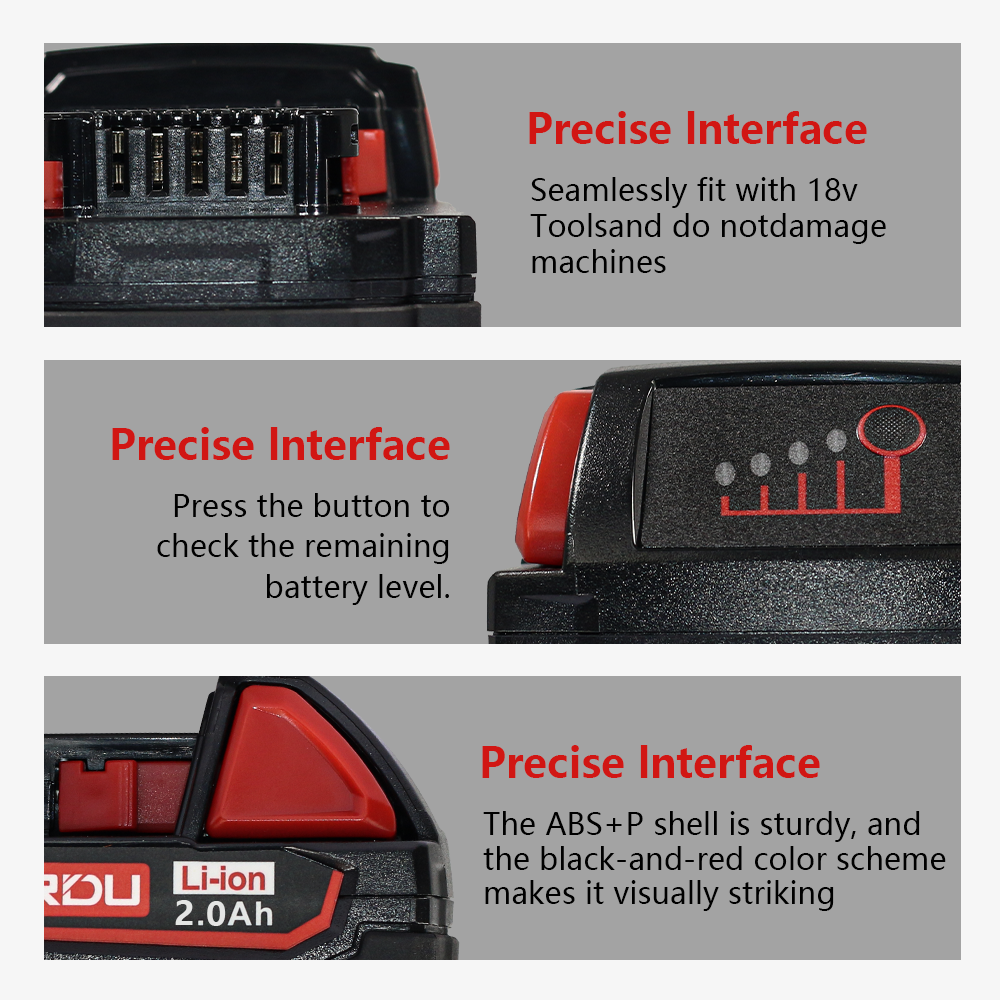 Precise Interface

Seamlessly fit with 18v Toolsand do notdamage machines

Precise Interface

Press the button to check the remaining battery level.

RDU Li-ion 2.0Ah

Precise Interface

The ABS+P shell is sturdy, and the black-and-red color scheme makes it visually striking