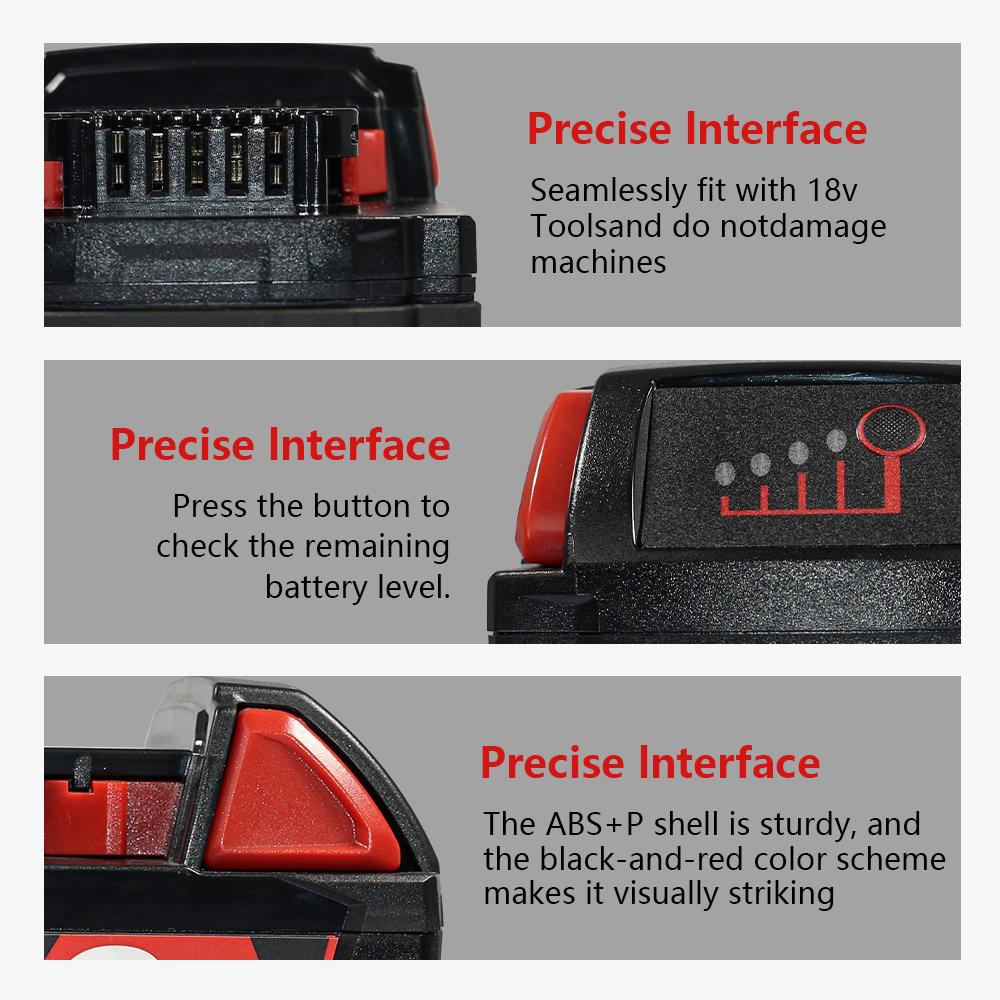 Precise Interface

Seamlessly fit with 18v Toolsand do notdamage machines

Precise Interface

Press the button to check the remaining battery level.

Precise Interface

The ABS+P shell is sturdy, and the black-and-red color scheme makes it visually striking