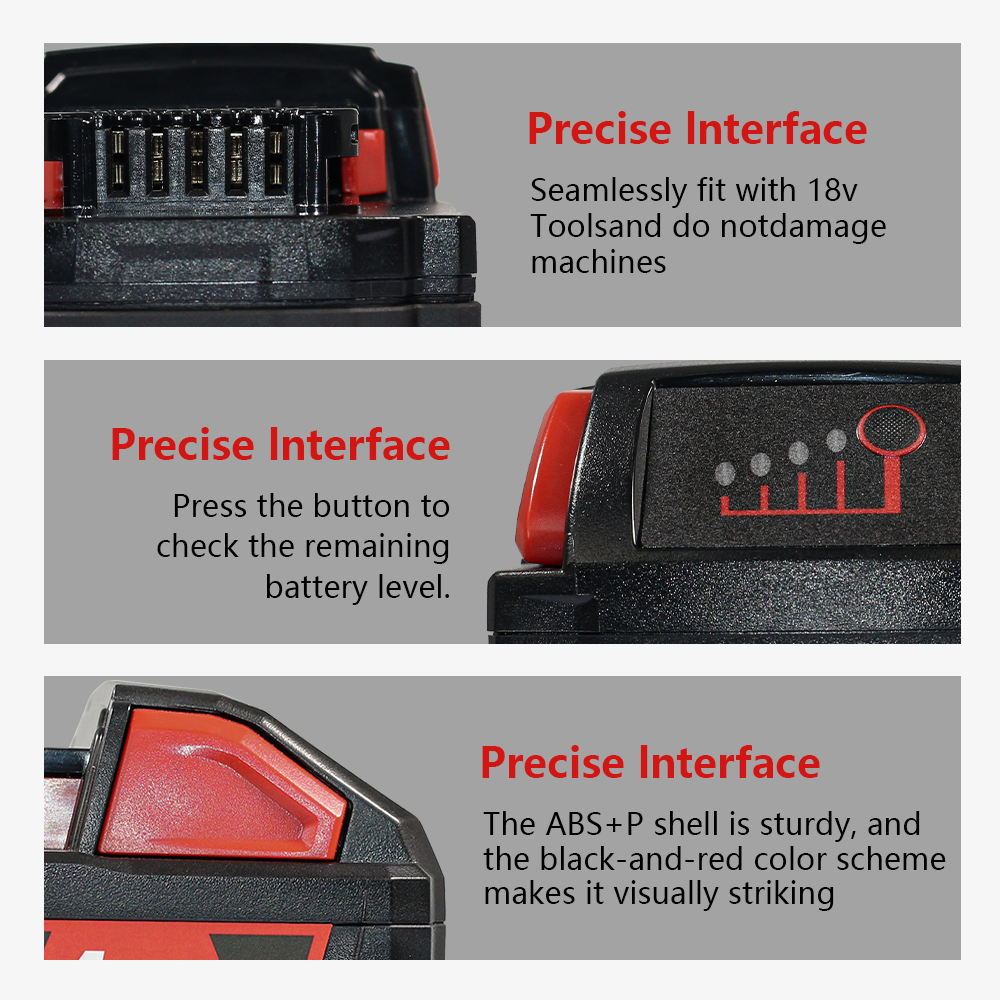 Precise Interface

Seamlessly fit with 18v Toolsand do notdamage machines

Precise Interface

Press the button to check the remaining battery level.

Precise Interface

The ABS+P shell is sturdy, and the black-and-red color scheme makes it visually striking