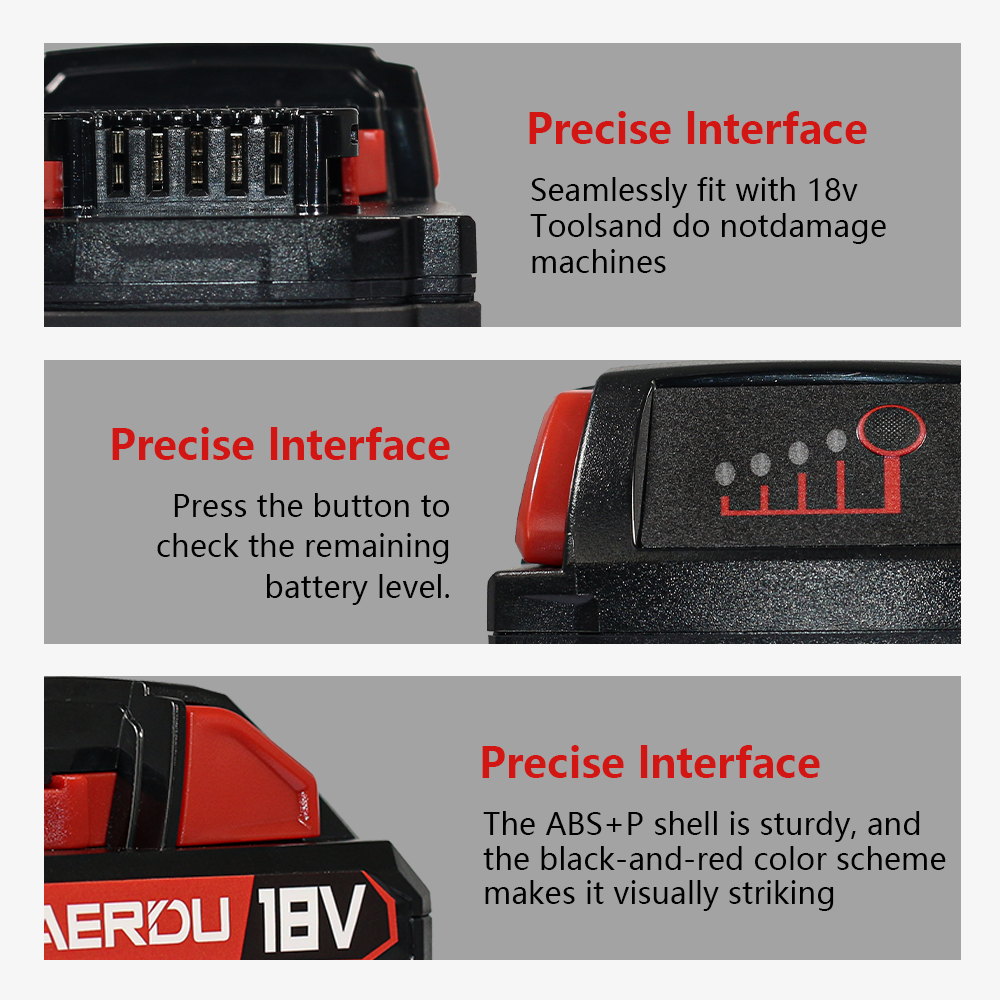 Precise Interface

Seamlessly fit with 18v Toolsand do notdamage machines

Precise Interface

Press the button to check the remaining battery level.

Precise Interface

The ABS+P shell is sturdy, and the black-and-red color scheme makes it visually striking

AERDU 18V