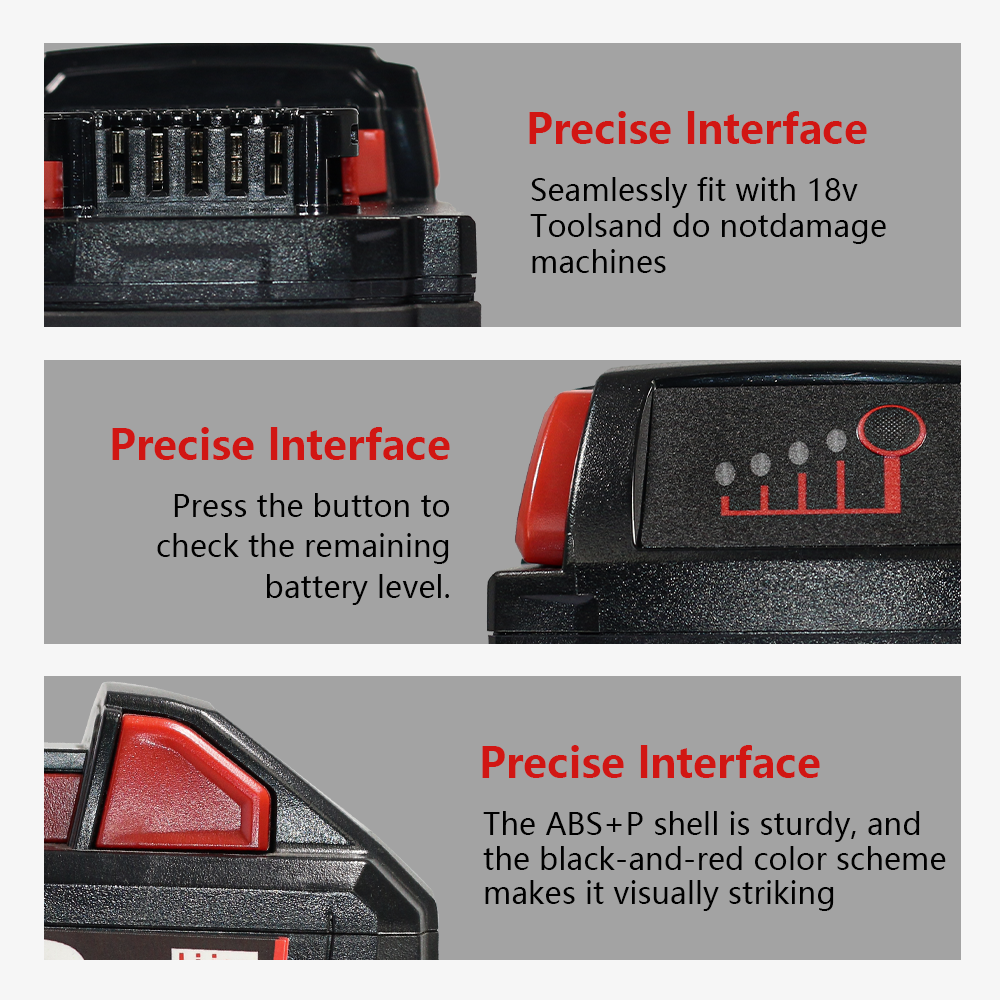 Precise Interface

Seamlessly fit with 18v Toolsand do notdamage machines

Precise Interface

Press the button to check the remaining battery level.

Precise Interface

The ABS+P shell is sturdy, and the black-and-red color scheme makes it visually striking