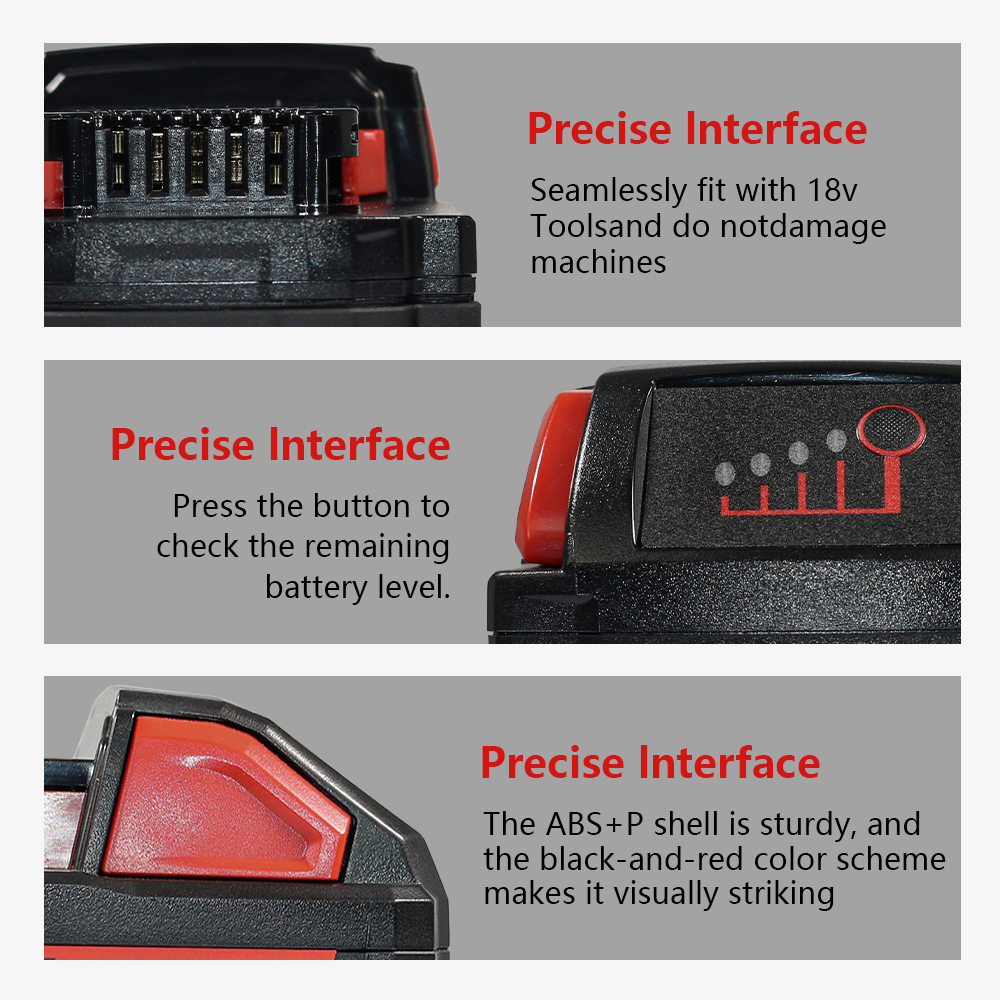 Precise Interface

Seamlessly fit with 18v Toolsand do notdamage machines

Precise Interface

Press the button to check the remaining battery level.

Precise Interface

The ABS+P shell is sturdy, and the black-and-red color scheme makes it visually striking