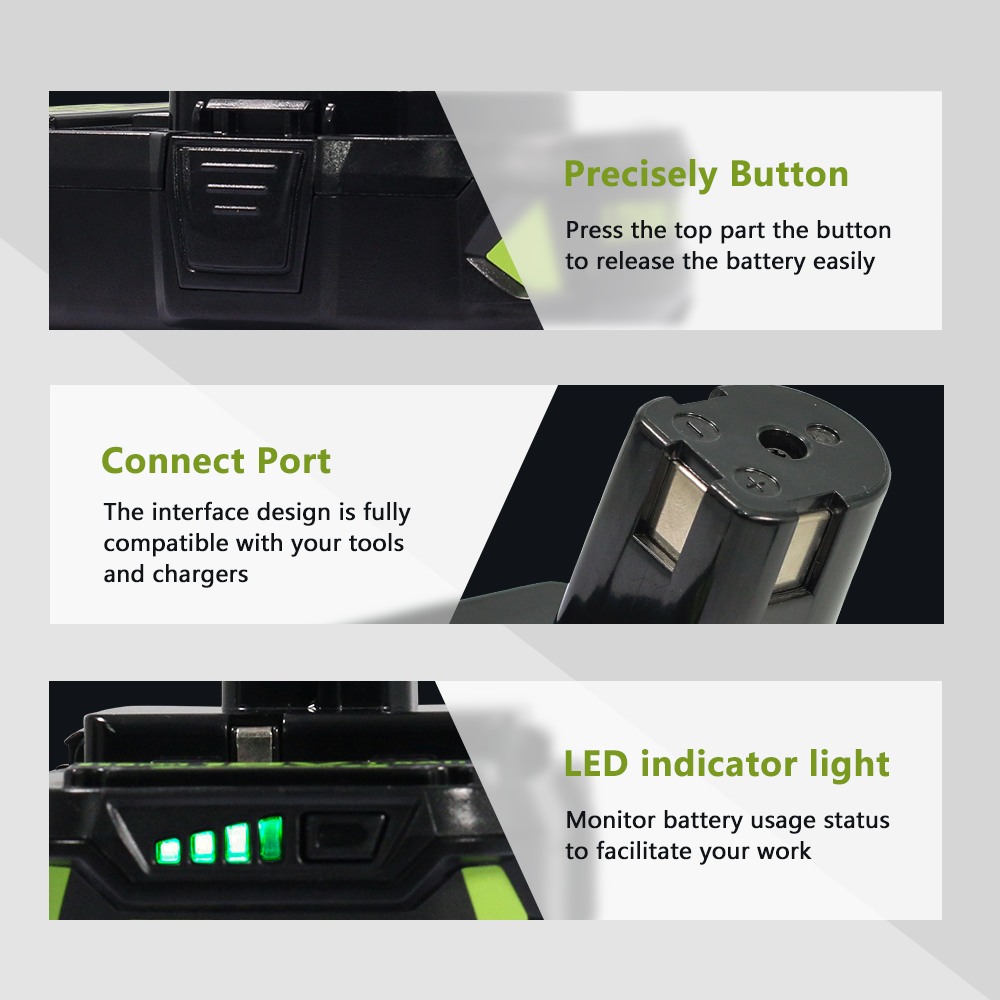 Precisely Button

Press the top part the button to release the battery easily

Connect Port

The interface design is fully compatible with your tools and chargers

LED indicator light

Monitor battery usage status to facilitate your work