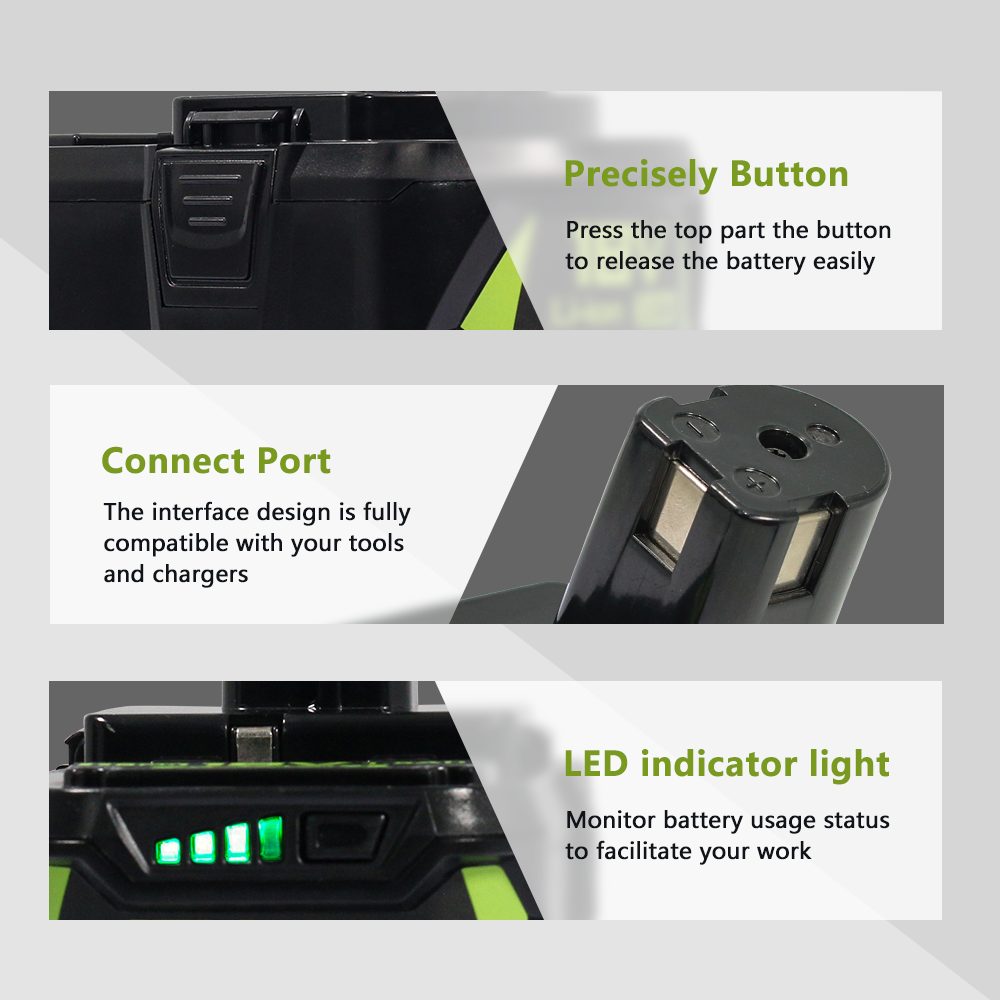 Precisely Button

Press the top part the button to release the battery easily

Connect Port

The interface design is fully compatible with your tools and chargers

LED indicator light

Monitor battery usage status to facilitate your work