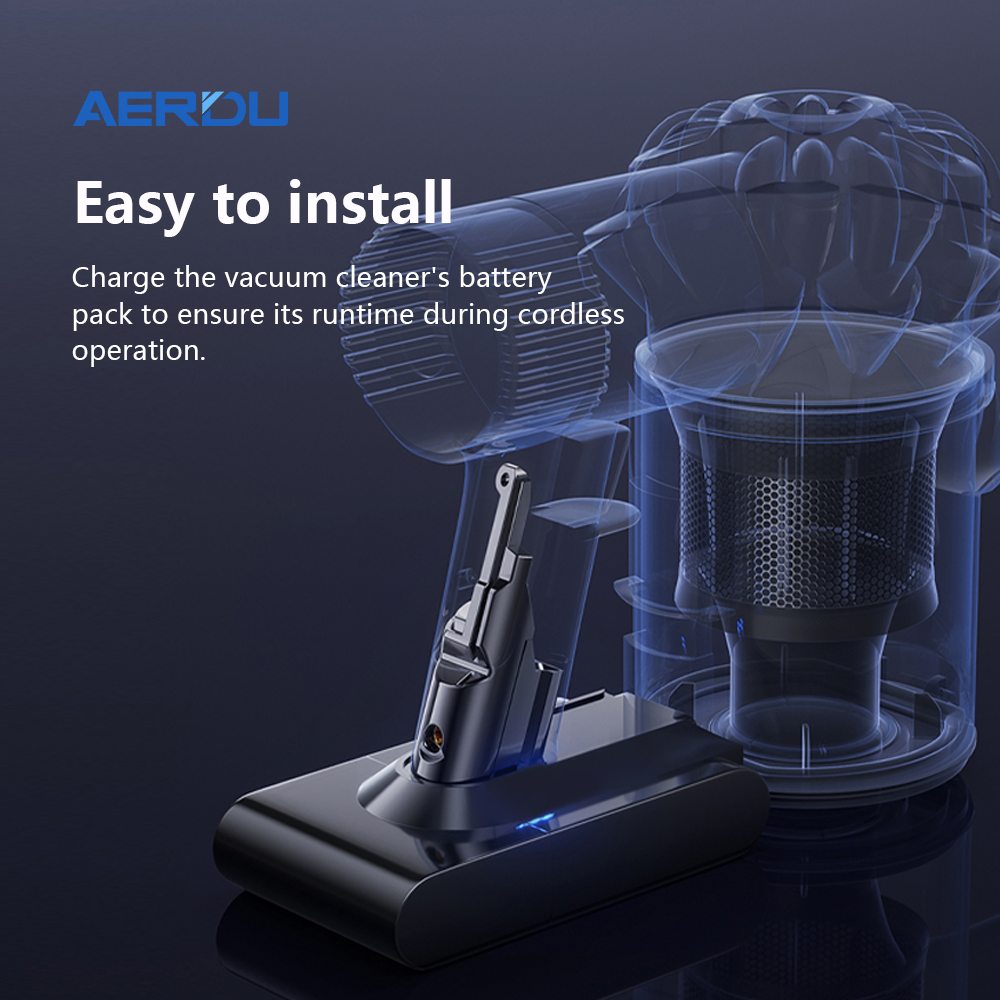 AERDU

Easy to install

Charge the vacuum cleaner's battery pack to ensure its runtime during cordless operation.