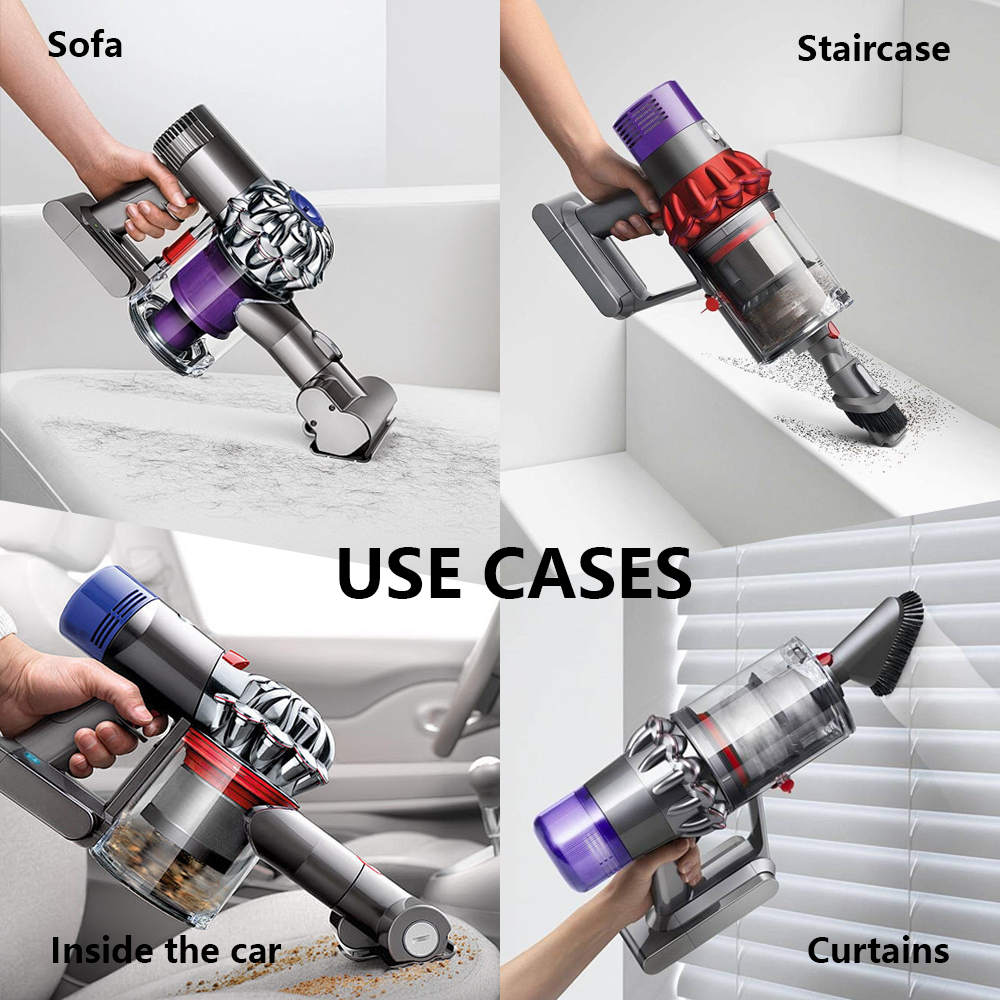 Sofa

Staircase

USE CASES

Inside the car

Curtains