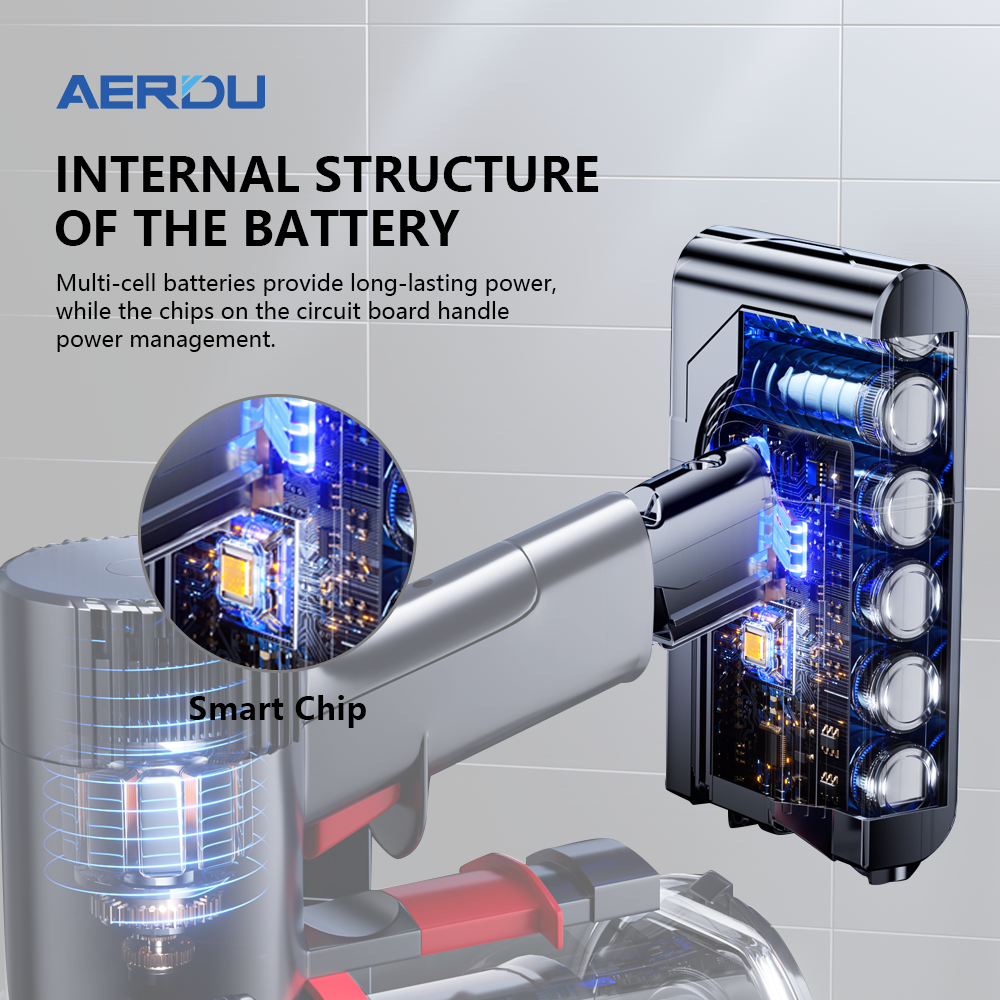 AERDU

INTERNAL STRUCTURE OF THE BATTERY

Multi-cell batteries provide long-lasting power, while the chips on the circuit board handle power management.

Smart Chip