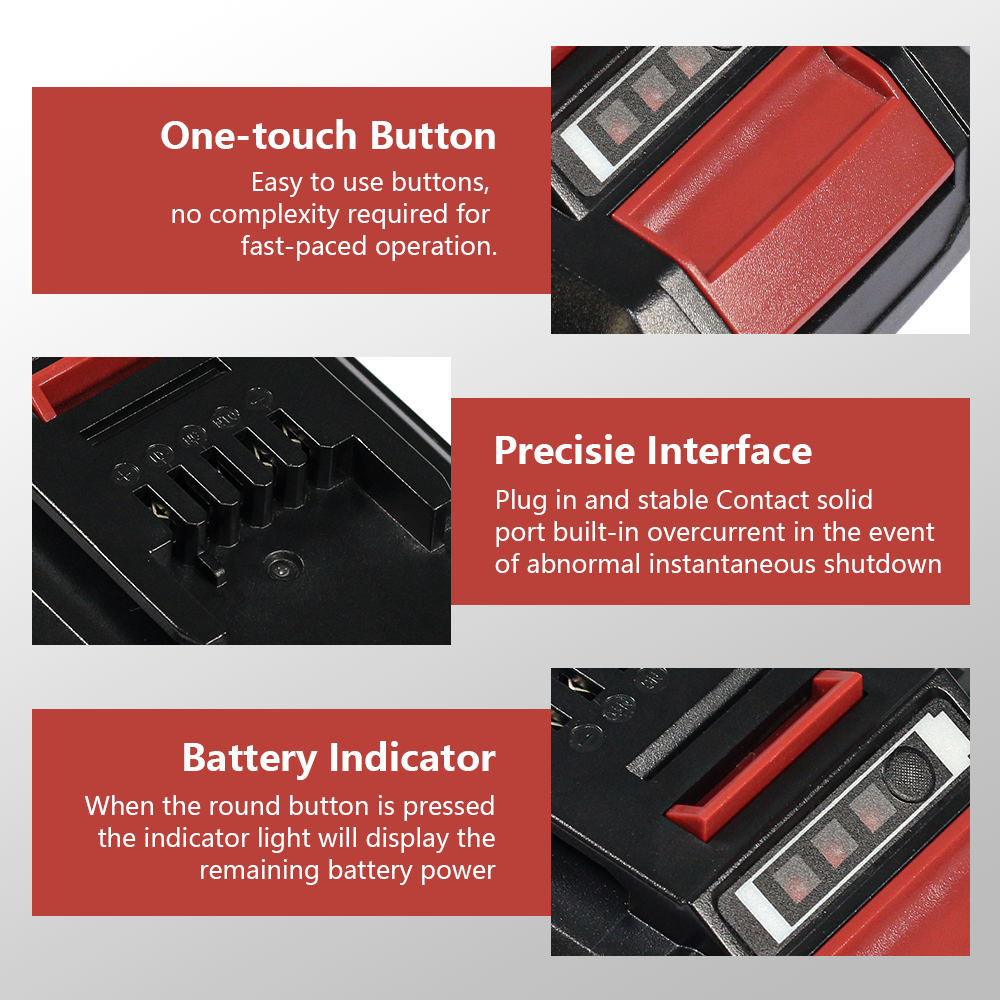 One-touch Button

Easy to use buttons, no complexity required for fast-paced operation.

Precisie Interface

Plug in and stable Contact solid port built-in overcurrent in the event of abnormal instantaneous shutdown

Battery Indicator

When the round button is pressed the indicator light will display the remaining battery power